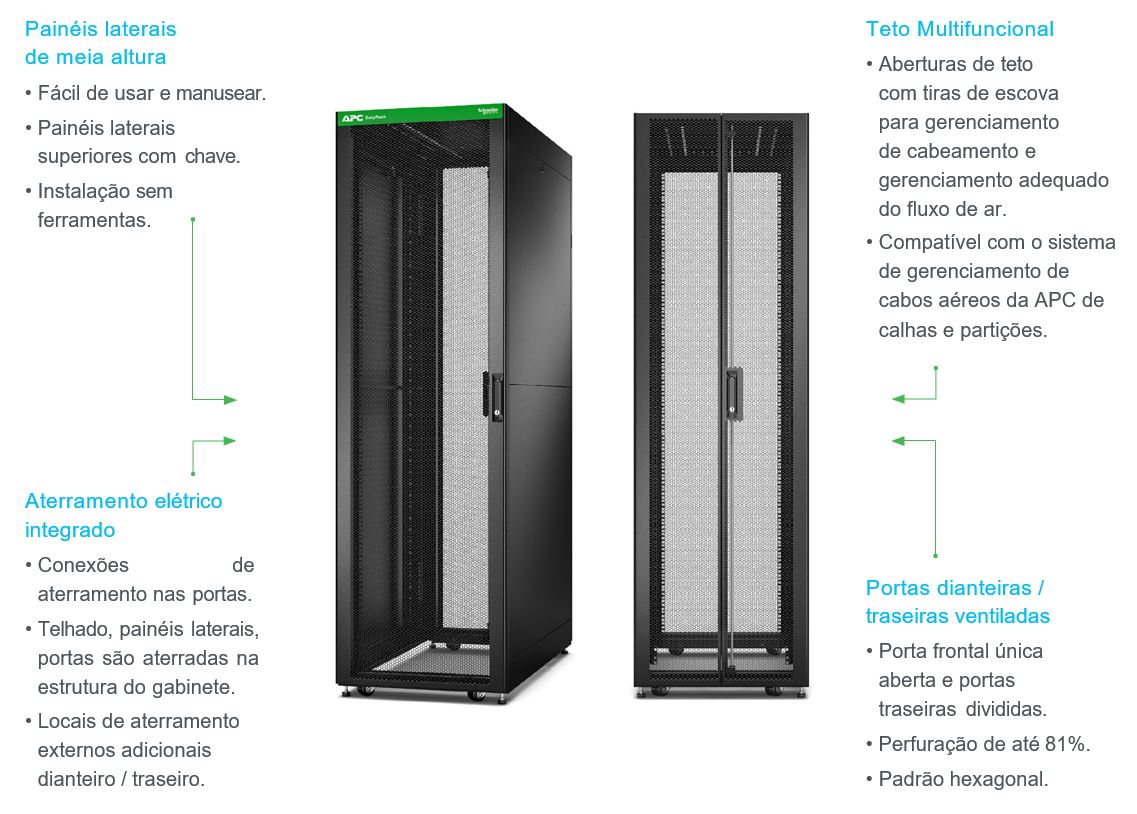 Painéis laterais de meia altura

• Fácil de usar e manusear.

• Painéis laterais superiores com chave.

• Instalação sem ferramentas.

Aterramento elétrico integrado

• Conexões de aterramento nas portas.

• Telhado, painéis laterais, portas são aterradas na estrutura do gabinete.

• Locais de aterramento externos adicionais dianteiro / traseiro.

APC EasyRack

Schneider Electric

Teto Multifuncional

• Aberturas de teto com tiras de escova para gerenciamento de cabeamento e gerenciamento adequado do fluxo de ar.

• Compatível com o sistema de gerenciamento de cabos aéreos da APC de calhas e partições.

Portas dianteiras / traseiras ventiladas

• Porta frontal única aberta e portas traseiras divididas.

• Perfuração de até 81%.

• Padrão hexagonal.